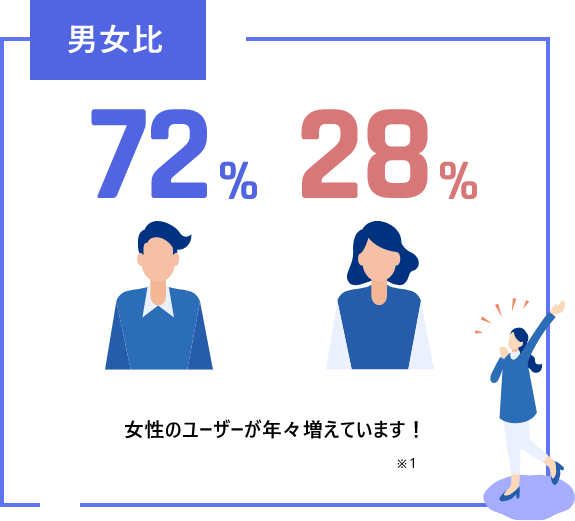 男女比

72% 28%

女性のユーザーが年々増えています！

※1