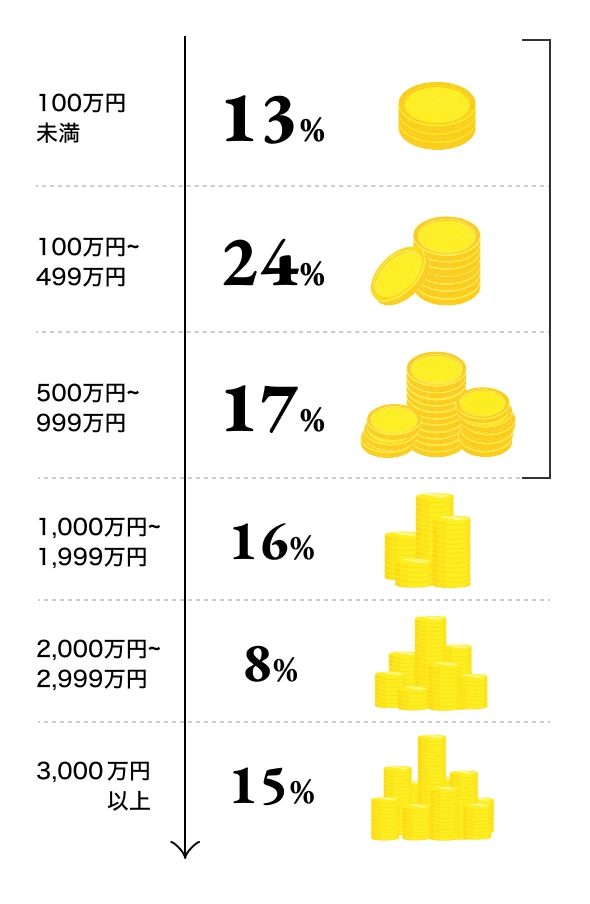 100万円未満

13%

100万円~499万円

24%

500万円~999万円

17%

1,000万円~1,999万円

16%

2,000万円~2,999万円

8%

3,000万円以上

15%