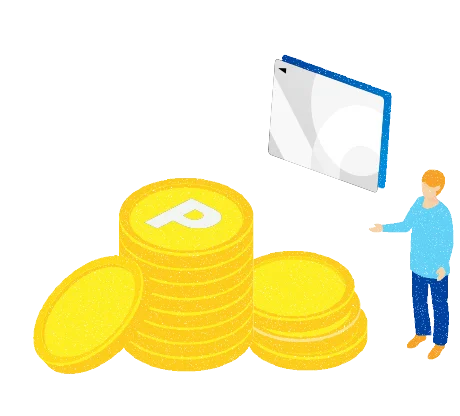 P