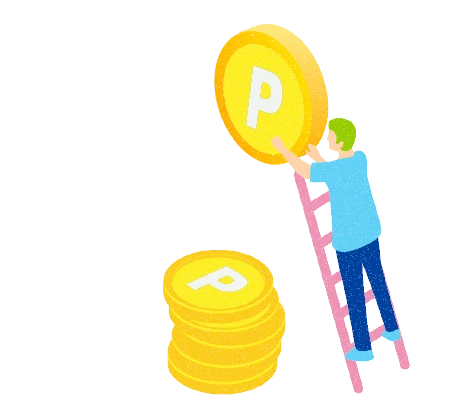 P

P