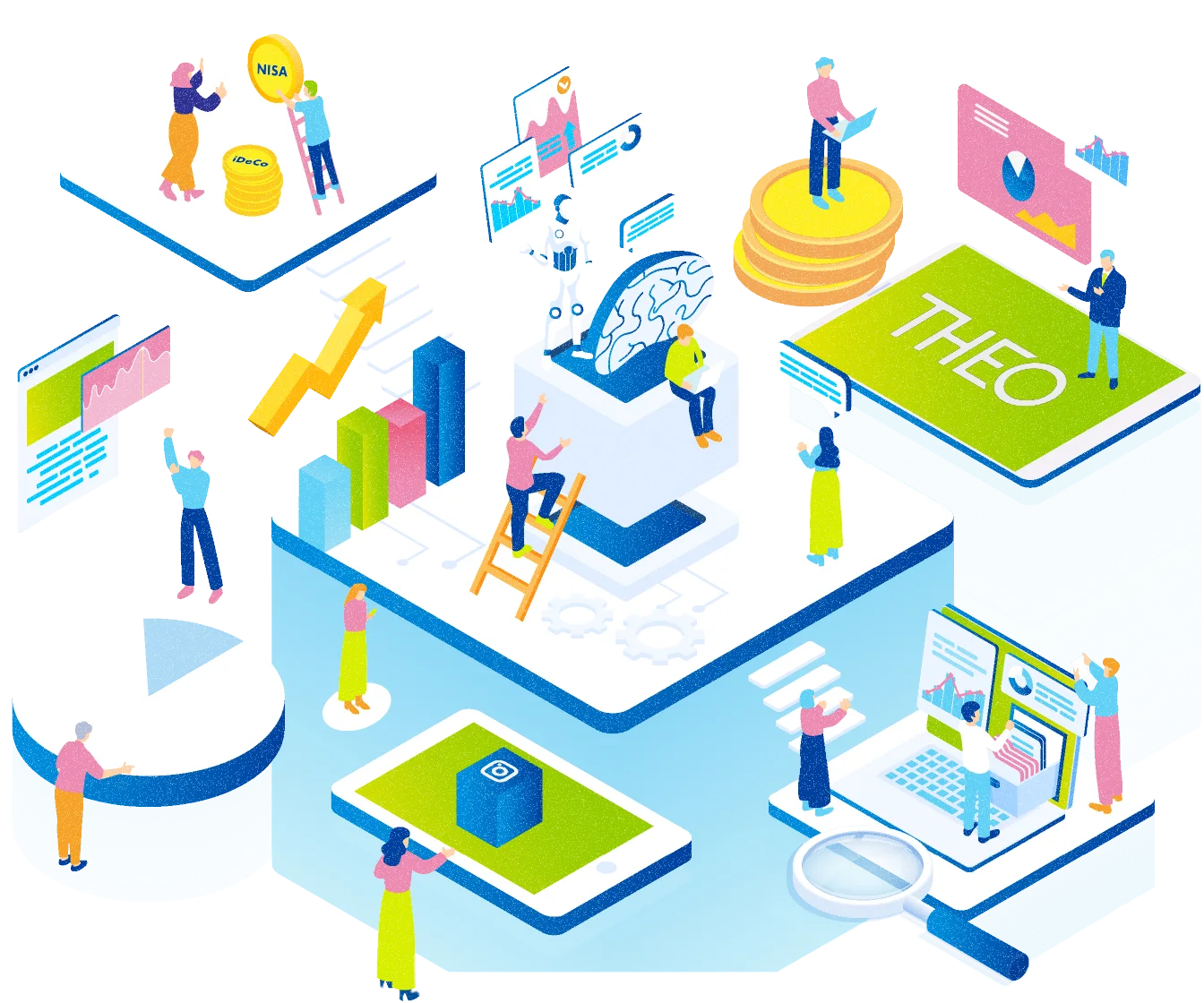 NISA

iDeCo

THEO